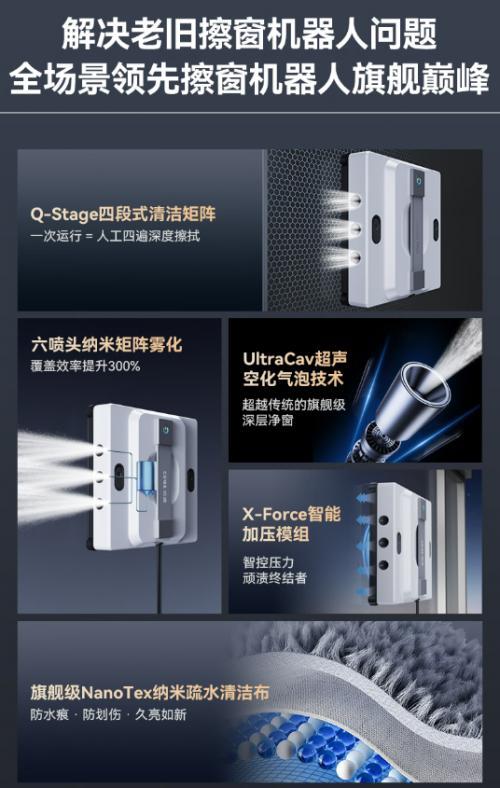 解决老旧擦窗机器人问题
全场景领先擦窗机器人旗舰巅峰

Q-Stage四段式清洁矩阵
一次运行 = 人工四遍深度擦拭

六喷头纳米矩阵雾化
覆盖效率提升300%

UltraCav超声空化气泡技术
超越传统的旗舰级深层净窗

X-Force智能加压模组
智控压力
顽渍终结者

旗舰级NanoTex纳米疏水清洁布
防水痕 · 防划伤 · 久亮如新